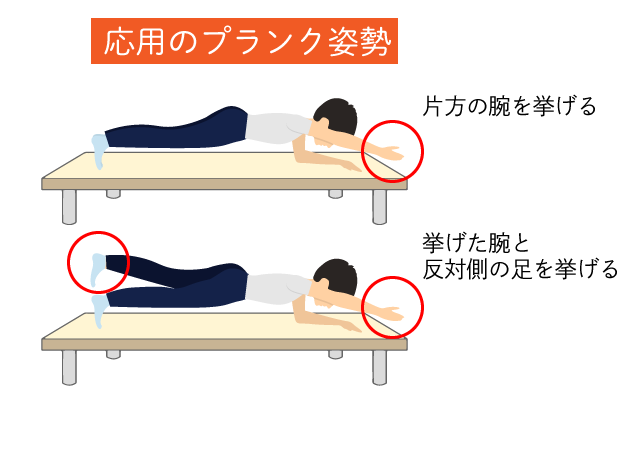 応用のプランク姿勢

片方の腕を挙げる

挙げた腕と
反対側の足を挙げる